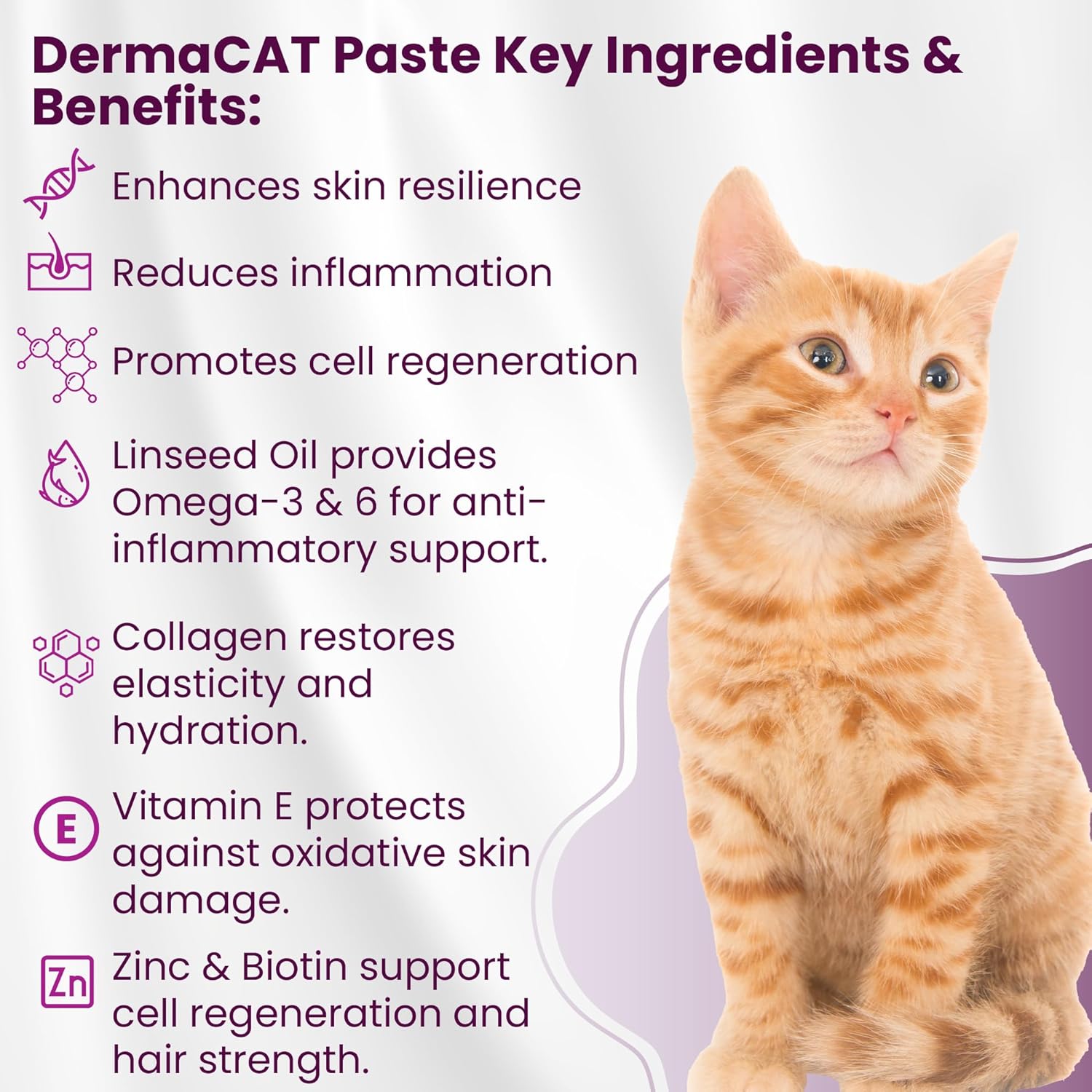 DermaCAT Paste Key Ingredients & Benefits:

Enhances skin resilience

Reduces inflammation

Promotes cell regeneration

Linseed Oil provides Omega-3 & 6 for anti-inflammatory support.

Collagen restores elasticity and hydration.

E

Vitamin E protects against oxidative skin damage.

Zn

Zinc & Biotin support cell regeneration and hair strength.