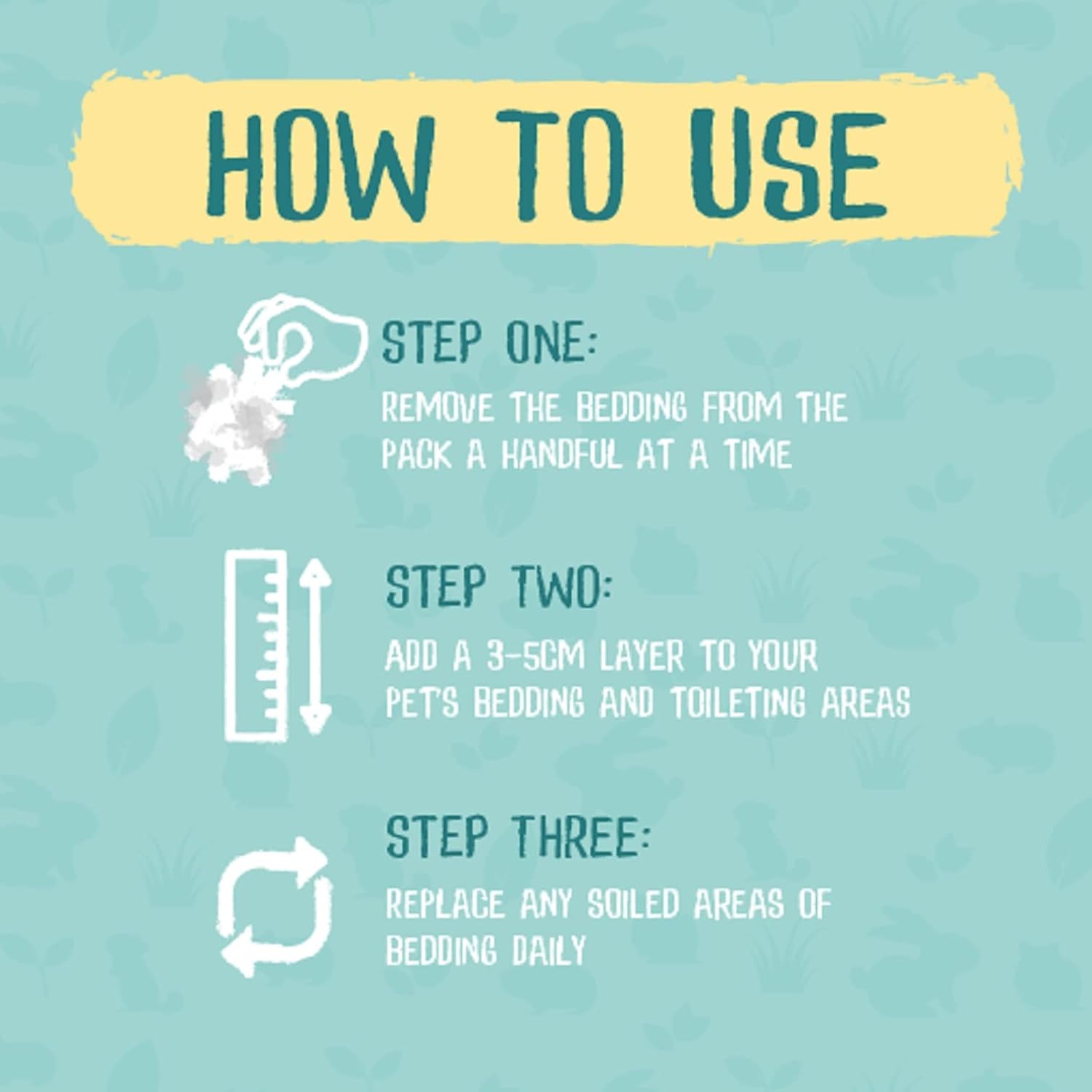 HOW TO USE

STEP ONE:

REMOVE THE BEDDING FROM THE PACK A HANDFUL AT A TIME

STEP TWO:

ADD A 3-5CM LAYER TO YOUR PET'S BEDDING AND TOILETING AREAS

STEP THREE:

REPLACE ANY SOILED AREAS OF BEDDING DAILY