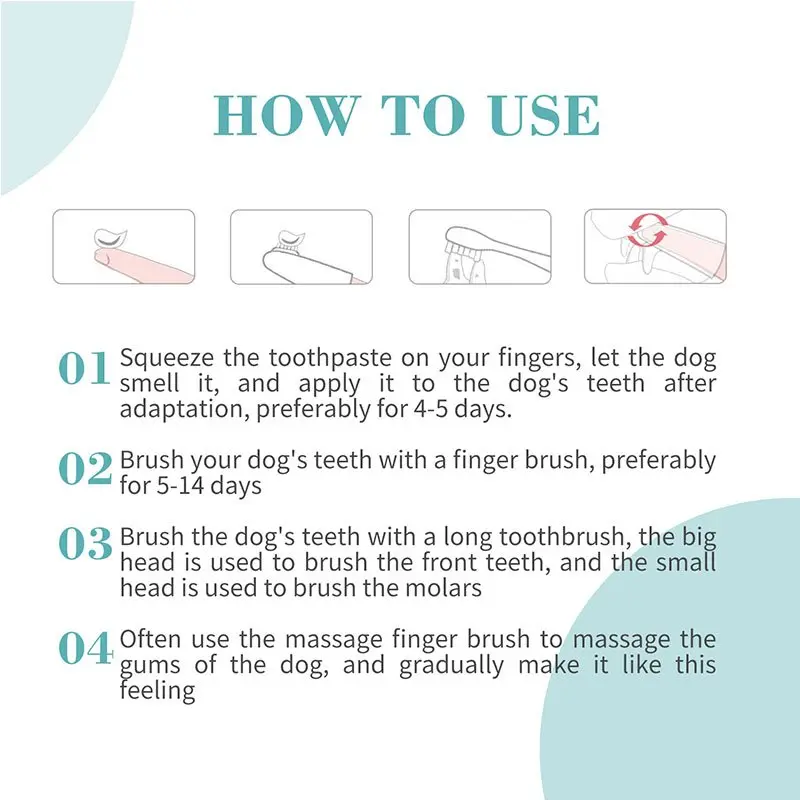 HOW TO USE

01 Squeeze the toothpaste on your fingers, let the dog smell it, and apply it to the dog's teeth after adaptation, preferably for 4-5 days.

02 Brush your dog's teeth with a finger brush, preferably for 5-14 days

03 Brush the dog's teeth with a long toothbrush, the big head is used to brush the front teeth, and the small head is used to brush the molars

04 Often use the massage finger brush to massage the gums of the dog, and gradually make it like this feeling