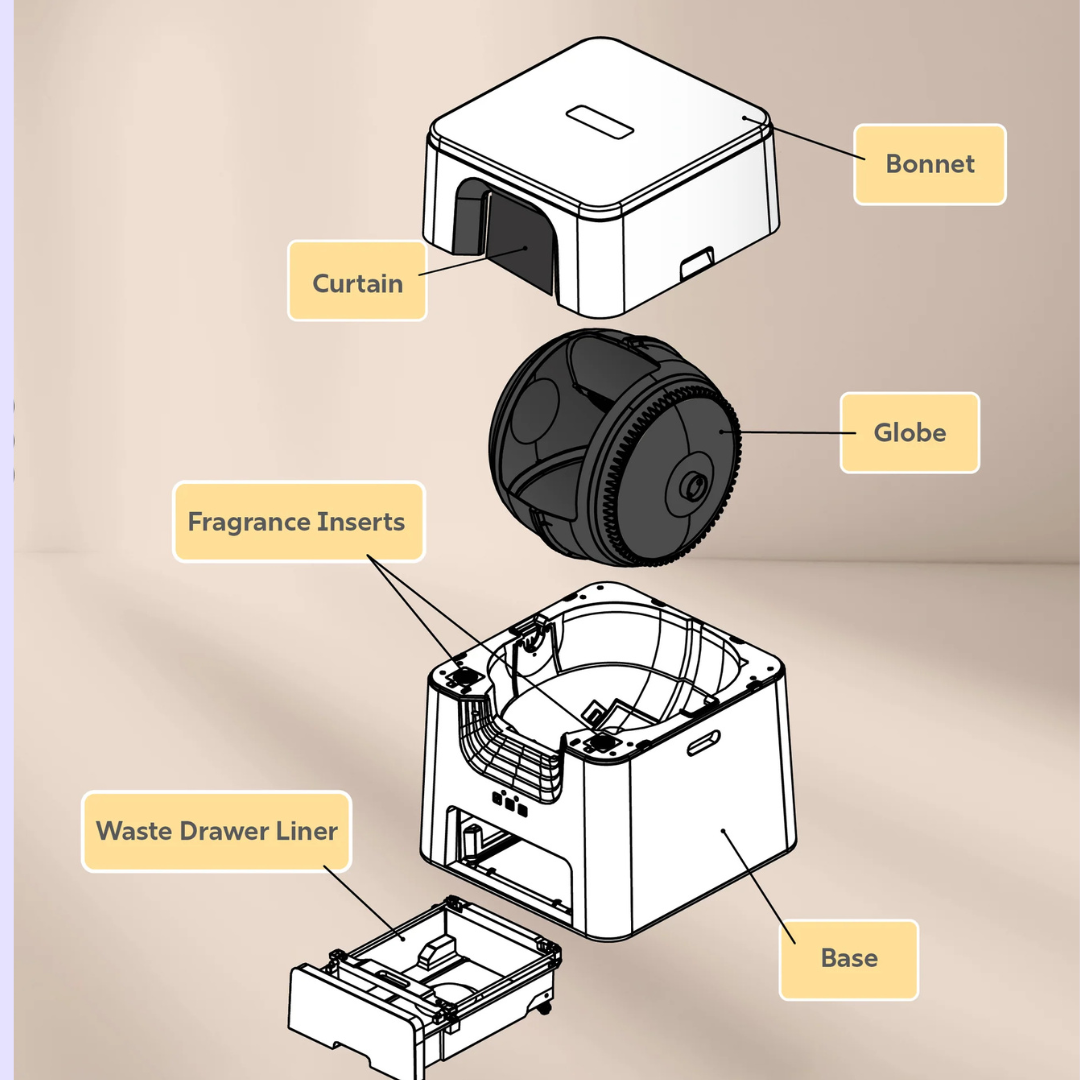 Bonnet

Curtain

Globe

Fragrance Inserts

Waste Drawer Liner

Base